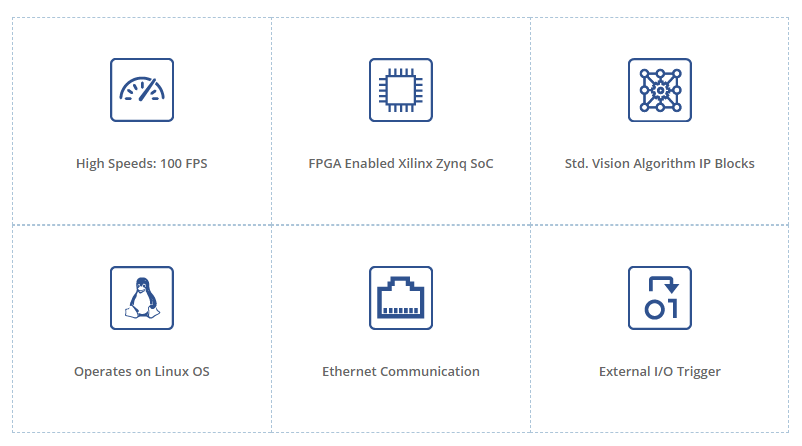 High Speeds: 100 FPS

FPGA Enabled Xilinx Zynq SoC

Std. Vision Algorithm IP Blocks

Operates on Linux OS

Ethernet Communication

External I/O Trigger